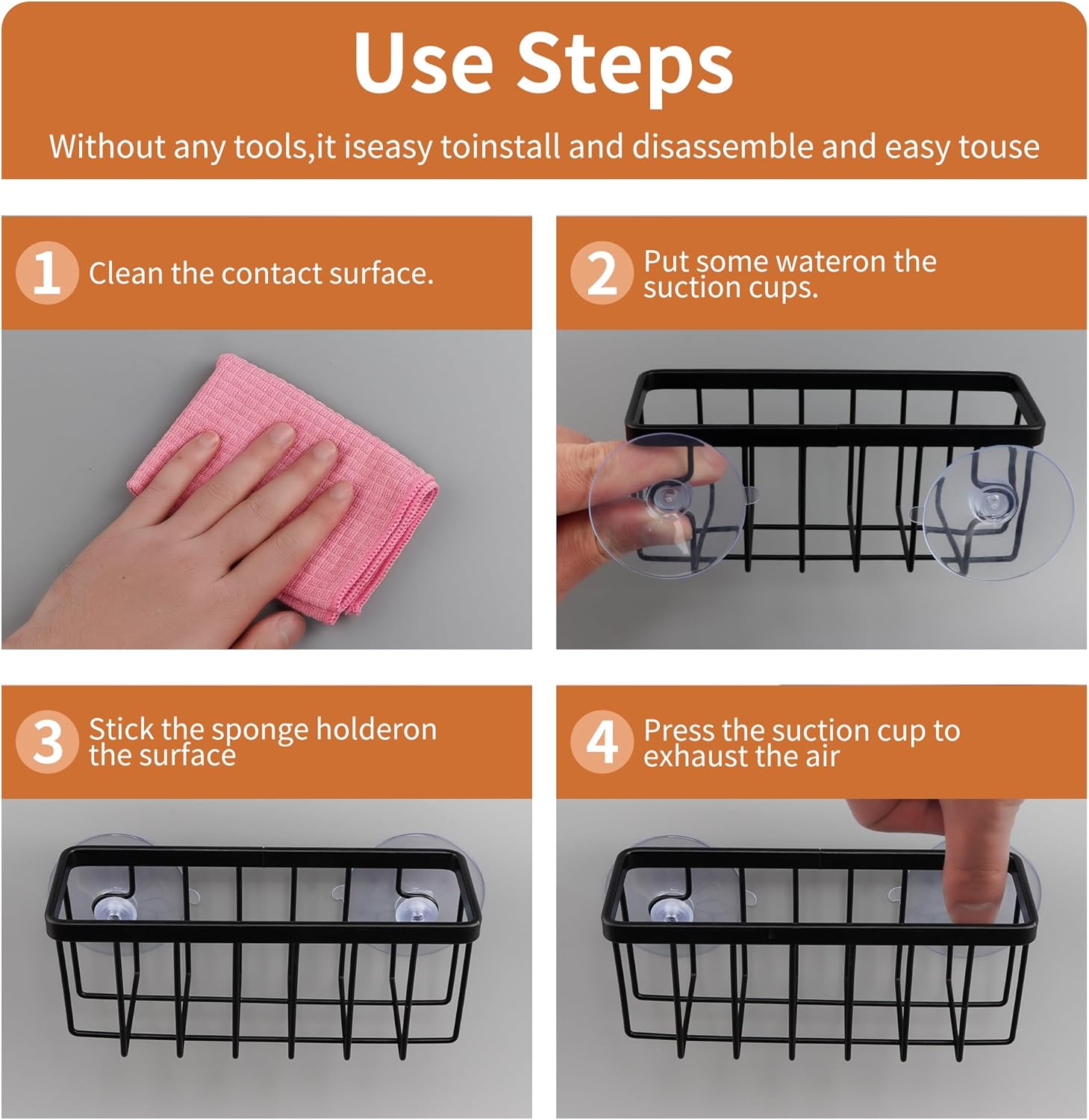 Use Steps

Without any tools,it iseasy toinstall and disassemble and easy touse

1 Clean the contact surface.

2 Put some wateron the suction cups.

3 Stick the sponge holderon the surface

4 Press the suction cup to exhaust the air